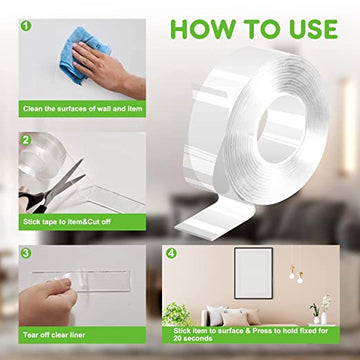 HOW TO USE

1

Clean the surfaces of wall and item

2

Stick tape to item&Cut off

3

Tear off clear liner

4

Stick item to surface & Press to hold fixed for 20 seconds