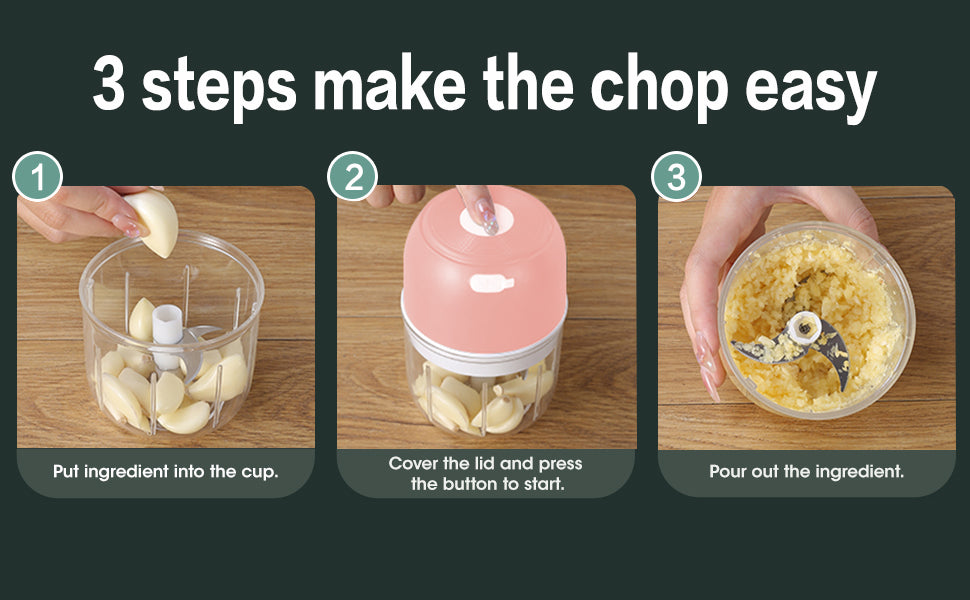 3 steps make the chop easy

1

Put ingredient into the cup.

2

Cover the lid and press the button to start.

3

Pour out the ingredient.